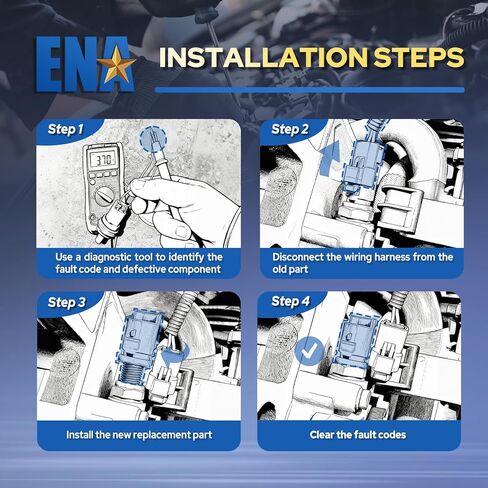 ENA INSTALLATION STEPS

Step 1

370

Use a diagnostic tool to identify the fault code and defective component

Step 2

Disconnect the wiring harness from the old part

Step 3

Install the new replacement part

Step 4

Clear the fault codes