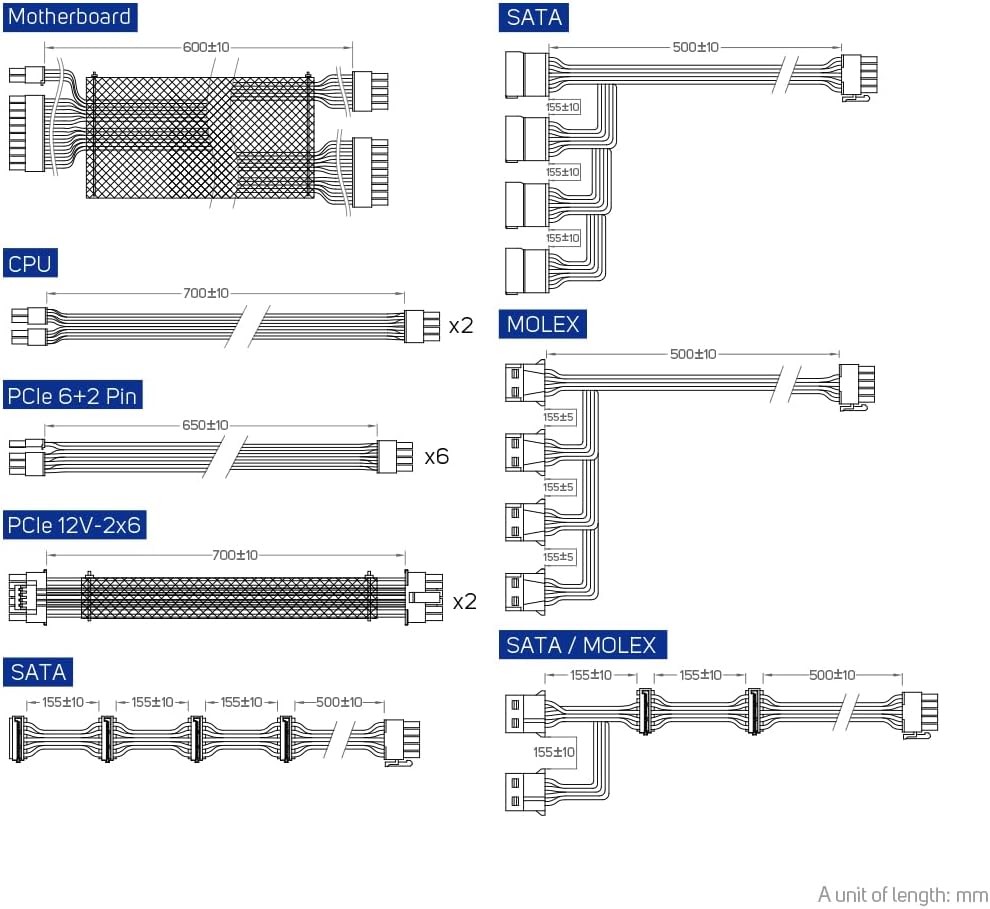 Motherboard

600±10

CPU

700±10

x2

PCIe 6+2 Pin

650±10

x6

PCIe 12V-2x6

700±10

x2

SATA

155±10 155±10 155±10 500±10

SATA

500±10

155±10

155±10

155±10

MOLEX

500±10

155±5

155±5

155±5

SATA / MOLEX

155±10 155±10 500±10

155±10

A unit of length: mm