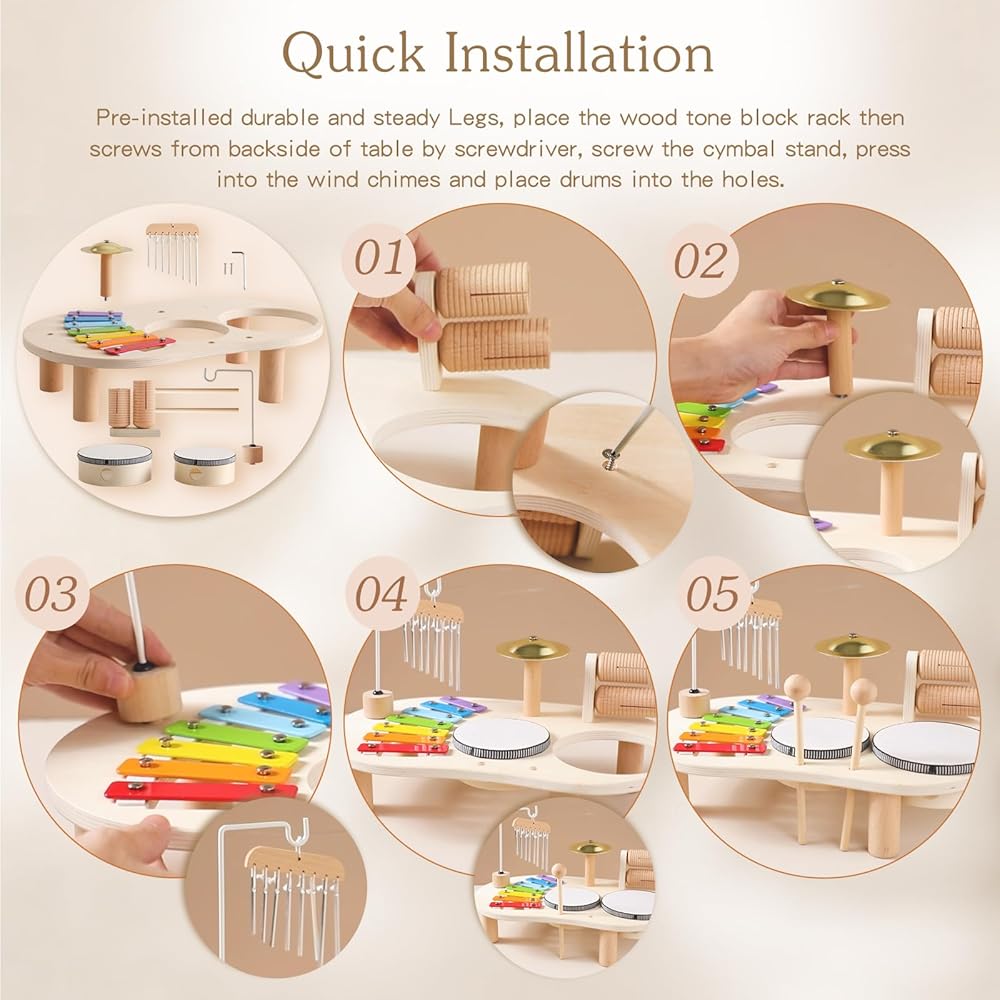 Quick Installation

Pre-installed durable and steady Legs, place the wood tone block rack then screws from backside of table by screwdriver, screw the cymbal stand, press into the wind chimes and place drums into the holes.

01

02

03

04

05