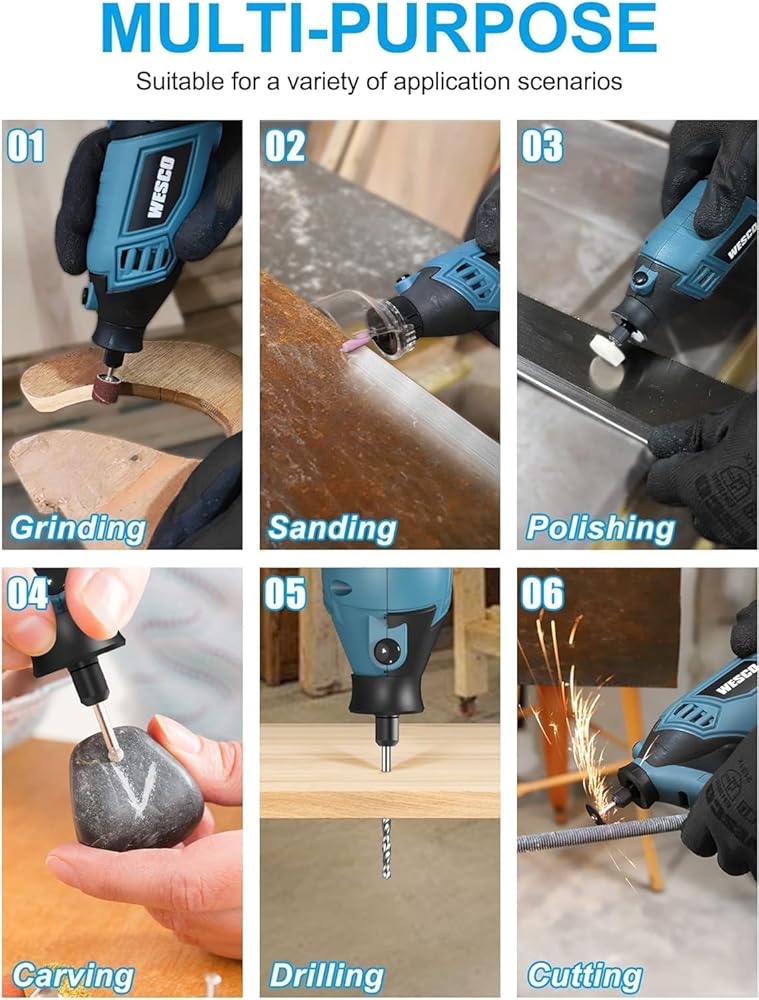 MULTI-PURPOSE

Suitable for a variety of application scenarios

01
WESCO
Grinding

02
Sanding

03
WESCO
Polishing

04
Carving

05
Drilling

06
WESCO
Cutting