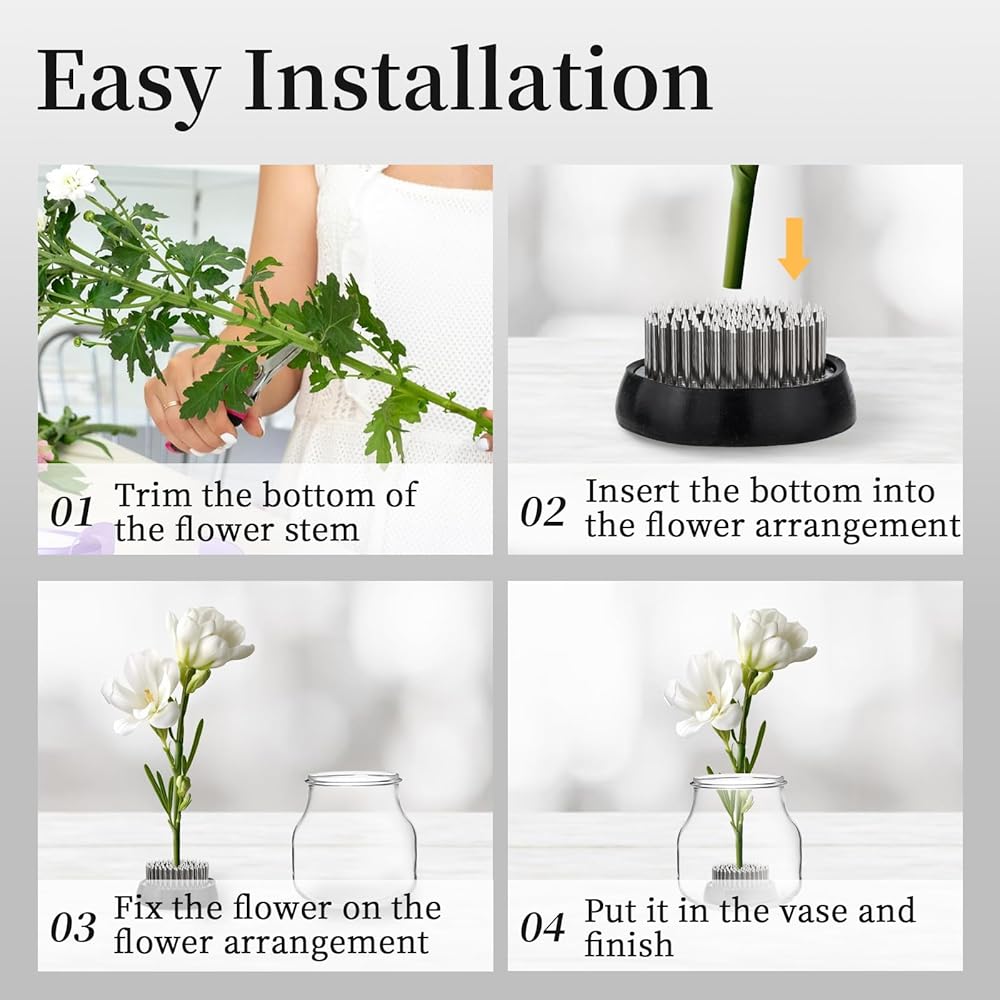 Easy Installation

01 Trim the bottom of the flower stem

02 Insert the bottom into the flower arrangement

03 Fix the flower on the flower arrangement

04 Put it in the vase and finish