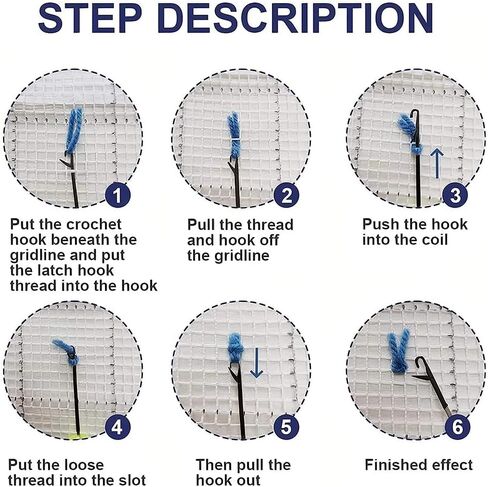 STEP DESCRIPTION

1

Put the crochet hook beneath the gridline and put the latch hook thread into the hook

2

Pull the thread and hook off the gridline

3

Push the hook into the coil

4

Put the loose thread into the slot

5

Then pull the hook out

6

Finished effect