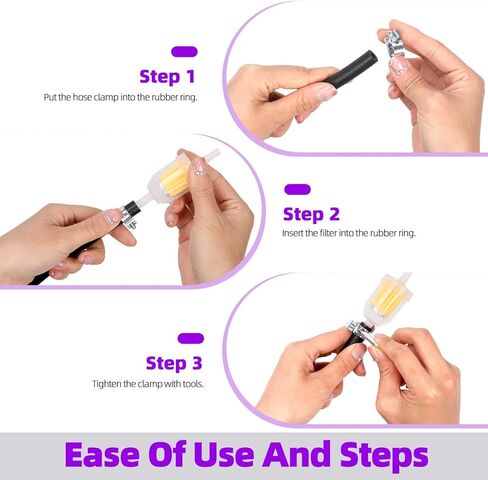 Step 1
Put the hose clamp into the rubber ring.

Step 2
Insert the filter into the rubber ring.

Step 3
Tighten the clamp with tools.

Ease Of Use And Steps