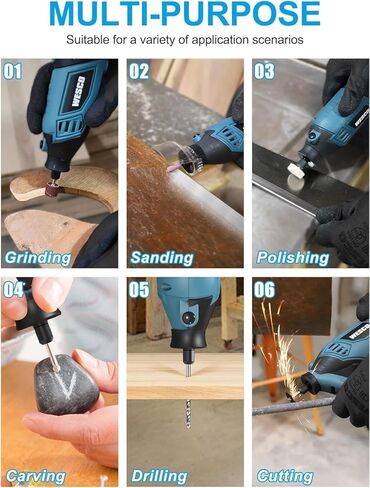 MULTI-PURPOSE

Suitable for a variety of application scenarios

01 WESCO Grinding

02 Sanding

03 WESCO Polishing

04 Carving

05 Drilling

06 WESCO Cutting