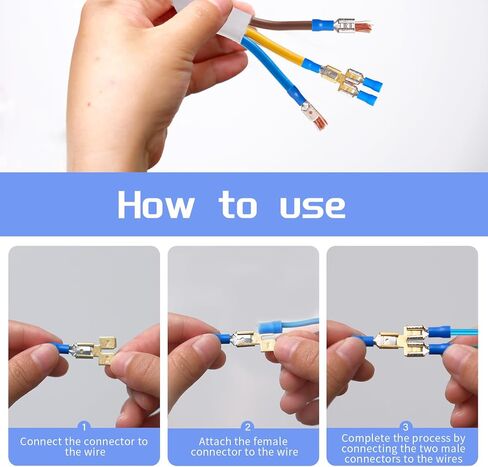 How to use

1
Connect the connector to the wire

2
Attach the female connector to the wire

3
Complete the process by connecting the two male connectors to the wires