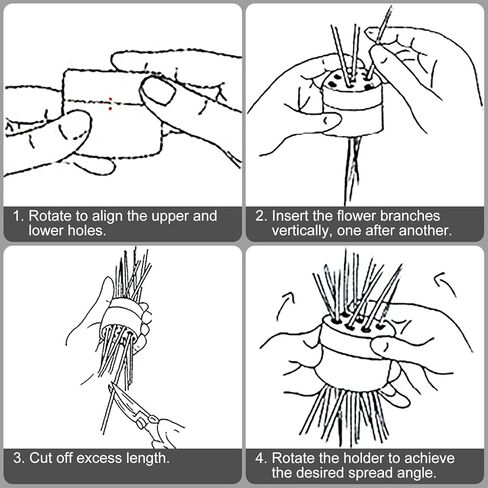 1. Rotate to align the upper and lower holes.

2. Insert the flower branches vertically, one after another.

3. Cut off excess length.

4. Rotate the holder to achieve the desired spread angle.