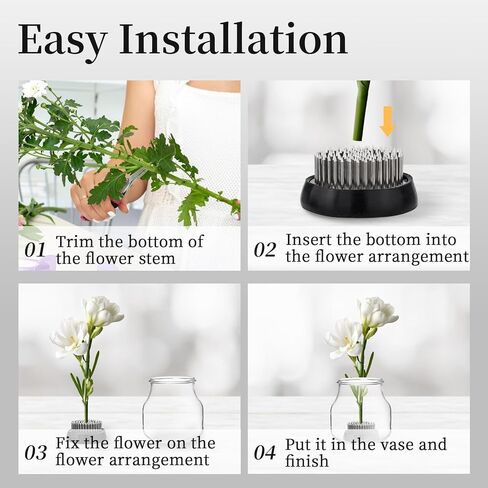 Easy Installation

01 Trim the bottom of the flower stem

02 Insert the bottom into the flower arrangement

03 Fix the flower on the flower arrangement

04 Put it in the vase and finish