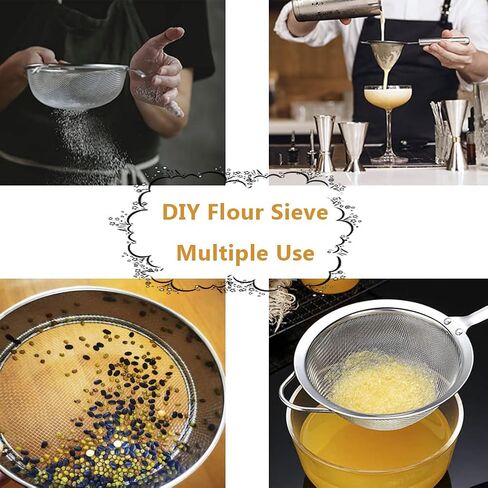 DIY Flour Sieve
Multiple Use