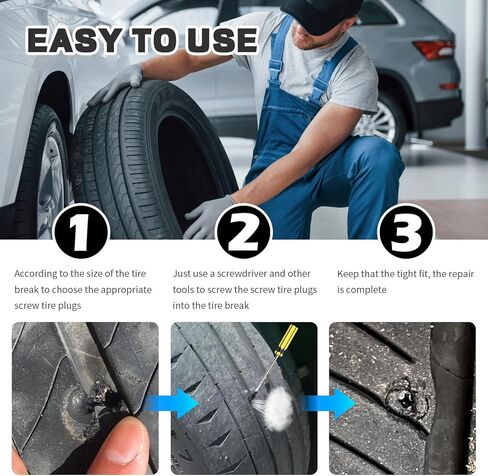 EASY TO USE

1

According to the size of the tire break to choose the appropriate screw tire plugs

2

Just use a screwdriver and other tools to screw the screw tire plugs into the tire break

3

Keep that the tight fit, the repair is complete