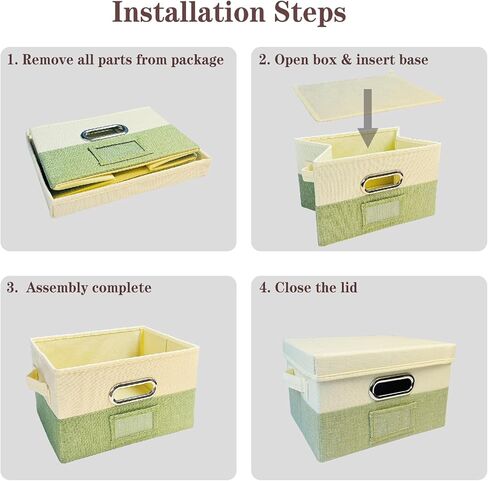 Installation Steps

1. Remove all parts from package

2. Open box & insert base

3. Assembly complete

4. Close the lid