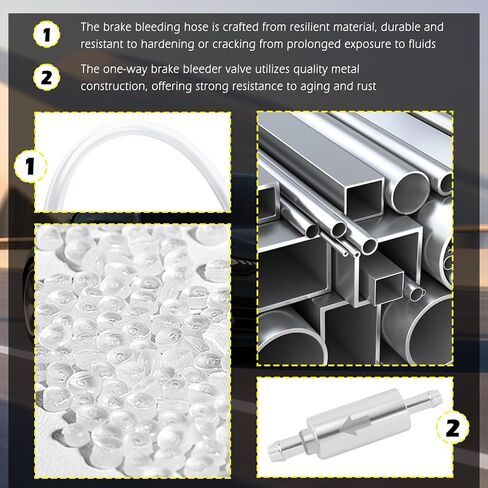 1 The brake bleeding hose is crafted from resilient material, durable and resistant to hardening or cracking from prolonged exposure to fluids

2 The one-way brake bleeder valve utilizes quality metal construction, offering strong resistance to aging and rust

1

2