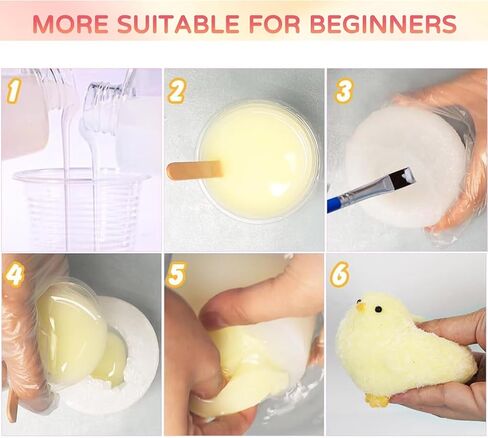 MORE SUITABLE FOR BEGINNERS

1

2

3

4

5

6