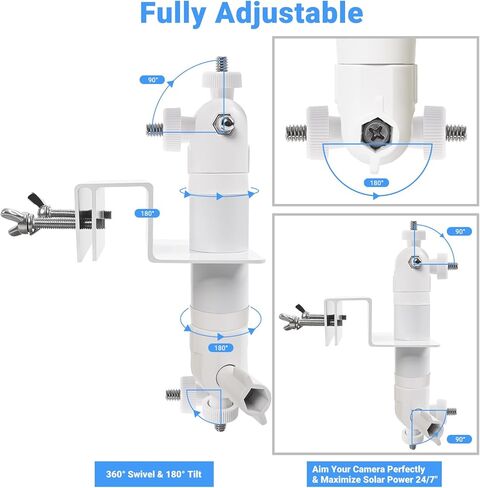 Fully Adjustable

90°

180°

180°

180°

90°

90°

360° Swivel & 180° Tilt

Aim Your Camera Perfectly & Maximize Solar Power 24/7"