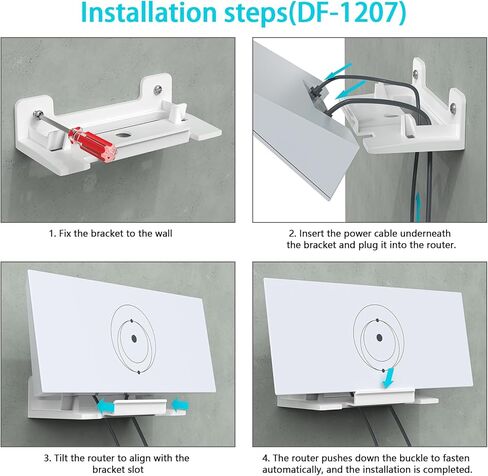 Installation steps(DF-1207)

1. Fix the bracket to the wall

2. Insert the power cable underneath the bracket and plug it into the router.

3. Tilt the router to align with the bracket slot

4. The router pushes down the buckle to fasten automatically, and the installation is completed.