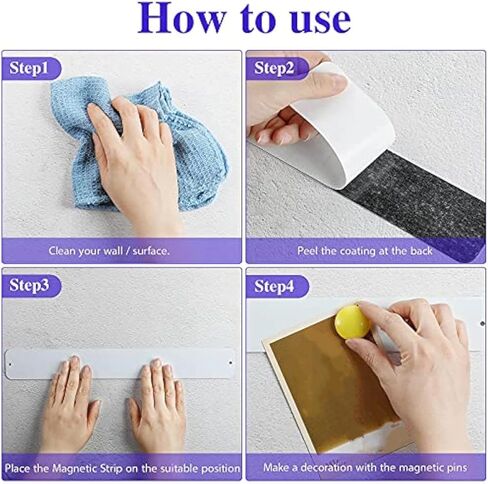 How to use

Step1

Clean your wall / surface.

Step2

Peel the coating at the back

Step3

Place the Magnetic Strip on the suitable position

Step4

Make a decoration with the magnetic pins