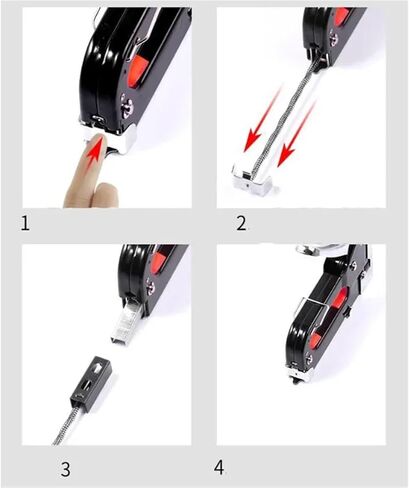 1

2

3

4