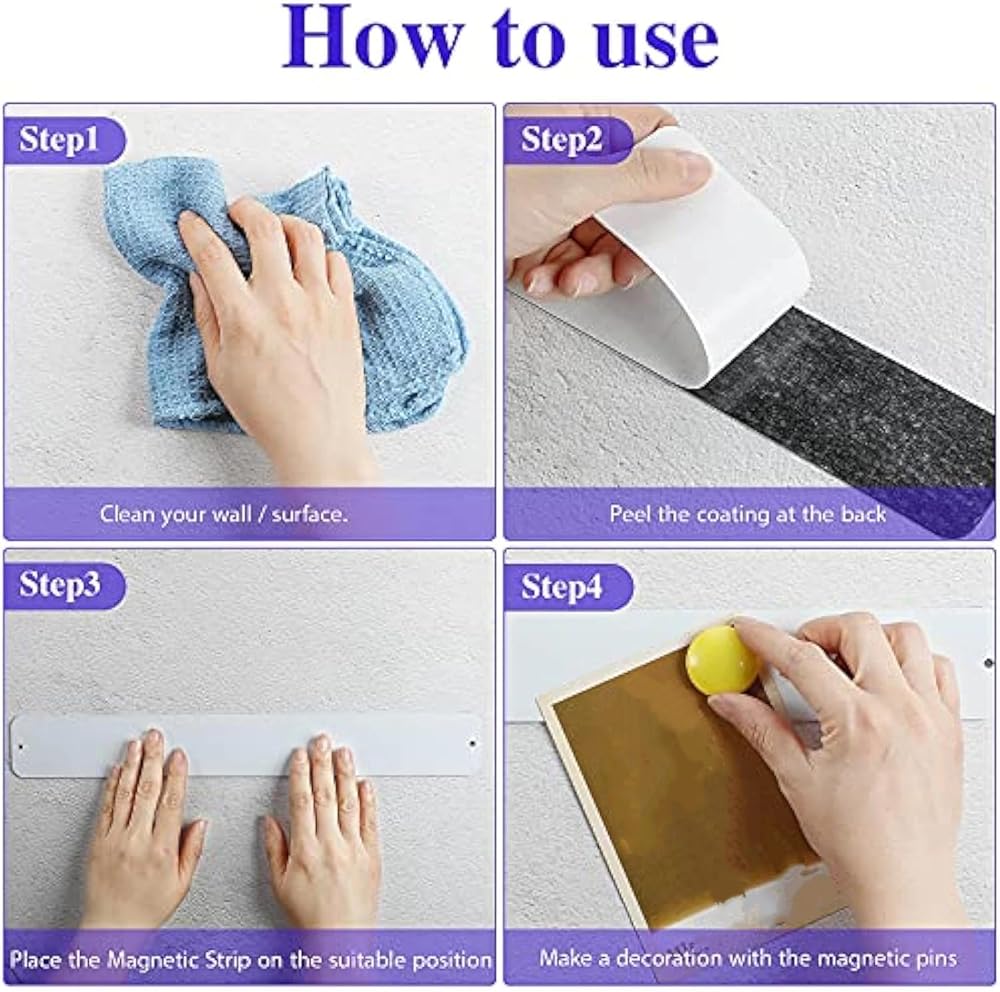 How to use

Step1

Clean your wall / surface.

Step2

Peel the coating at the back

Step3

Place the Magnetic Strip on the suitable position

Step4

Make a decoration with the magnetic pins