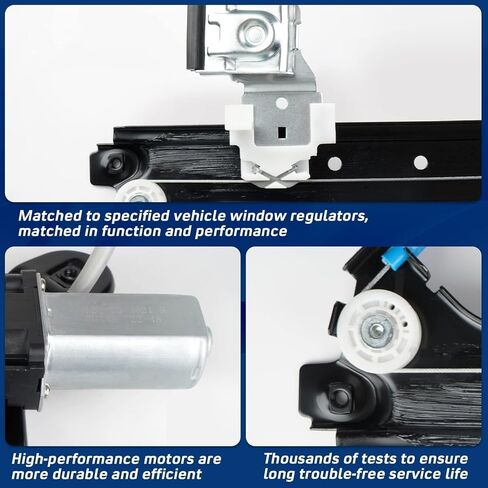 Matched to specified vehicle window regulators, matched in function and performance

High-performance motors are more durable and efficient

Thousands of tests to ensure long trouble-free service life