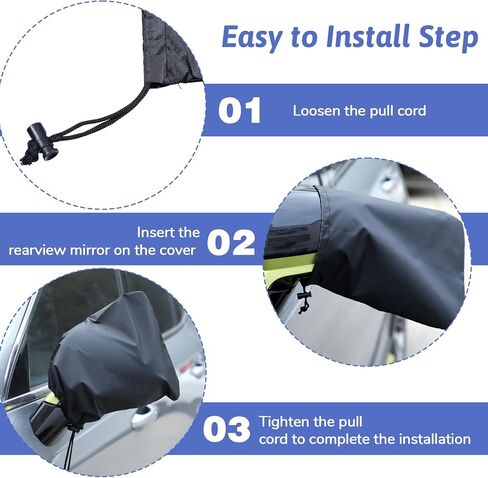 Easy to Install Step

01 Loosen the pull cord

Insert the rearview mirror on the cover 02

03 Tighten the pull cord to complete the installation