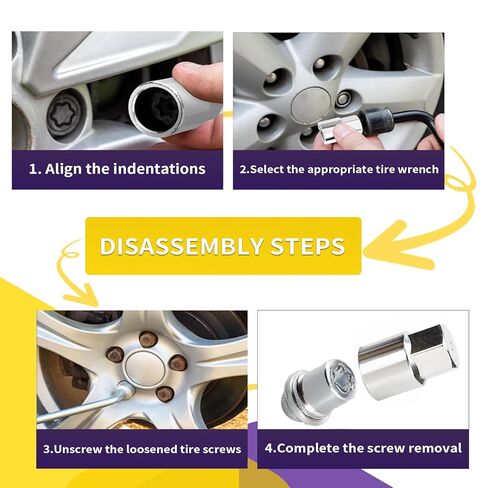 1. Align the indentations

2.Select the appropriate tire wrench

DISASSEMBLY STEPS

3.Unscrew the loosened tire screws

4.Complete the screw removal