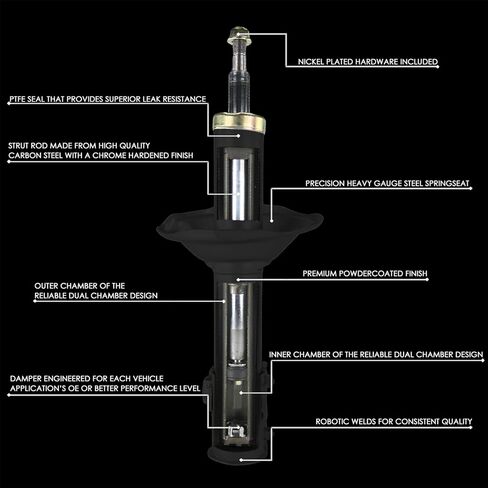 NICKEL PLATED HARDWARE INCLUDED

PTFE SEAL THAT PROVIDES SUPERIOR LEAK RESISTANCE

STRUT ROD MADE FROM HIGH QUALITY CARBON STEEL WITH A CHROME HARDENED FINISH

PRECISION HEAVY GAUGE STEEL SPRINGSEAT

PREMIUM POWDERCOATED FINISH

OUTER CHAMBER OF THE RELIABLE DUAL CHAMBER DESIGN

INNER CHAMBER OF THE RELIABLE DUAL CHAMBER DESIGN

DAMPER ENGINEERED FOR EACH VEHICLE APPLICATION'S OE OR BETTER PERFORMANCE LEVEL

ROBOTIC WELDS FOR CONSISTENT QUALITY