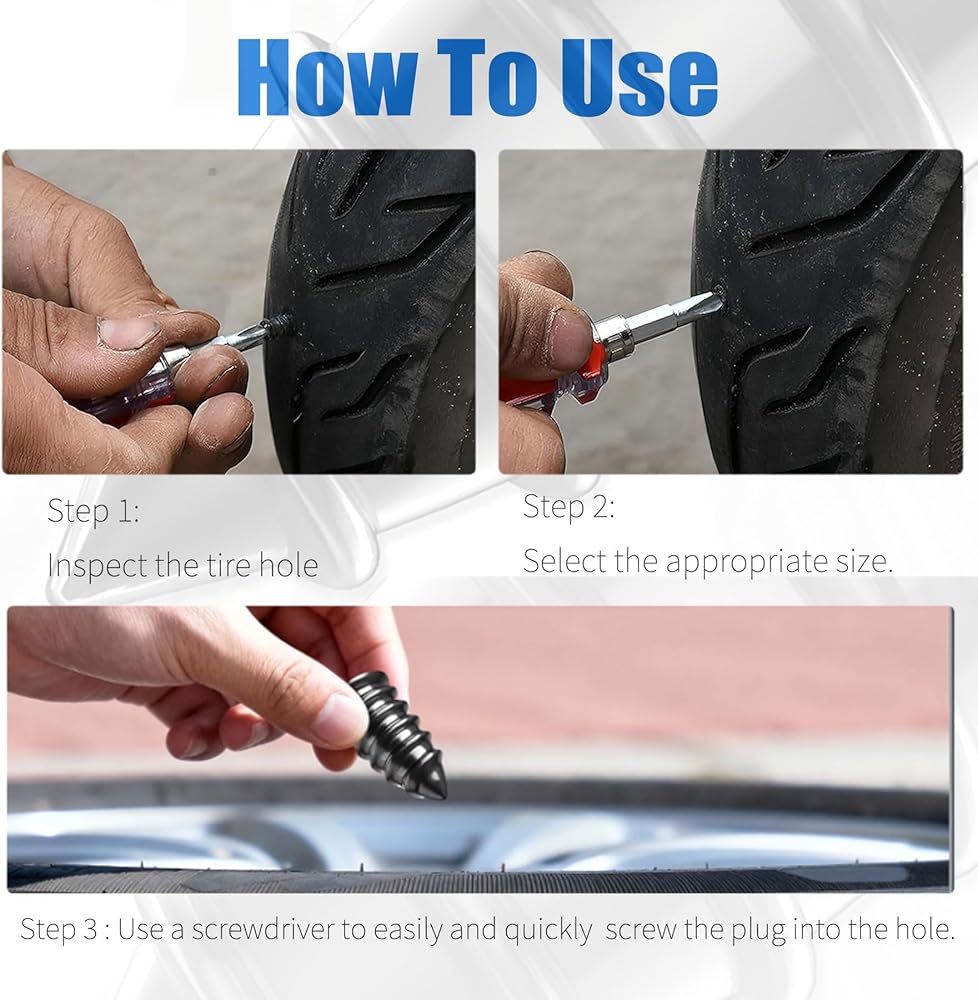 How To Use

Step 1:
Inspect the tire hole

Step 2:
Select the appropriate size.

Step 3 : Use a screwdriver to easily and quickly screw the plug into the hole.