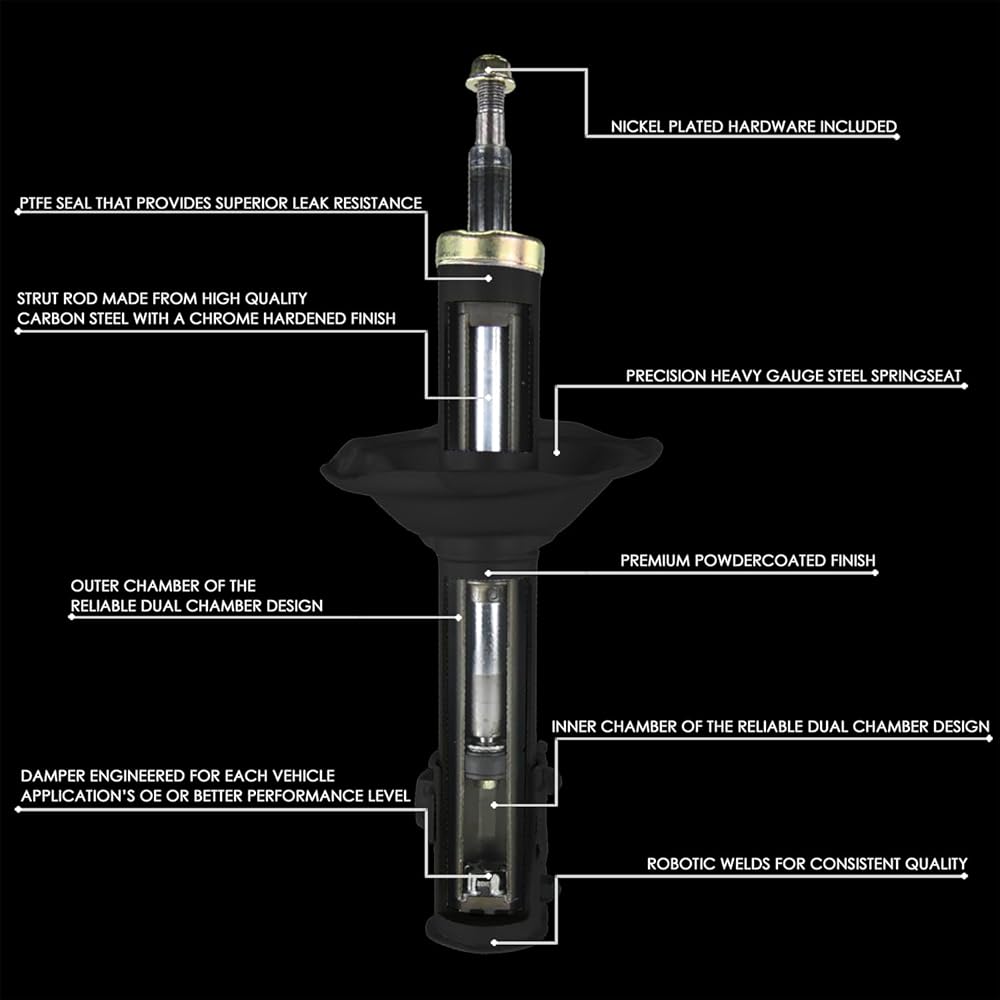 NICKEL PLATED HARDWARE INCLUDED

PTFE SEAL THAT PROVIDES SUPERIOR LEAK RESISTANCE

STRUT ROD MADE FROM HIGH QUALITY CARBON STEEL WITH A CHROME HARDENED FINISH

PRECISION HEAVY GAUGE STEEL SPRINGSEAT

PREMIUM POWDERCOATED FINISH

OUTER CHAMBER OF THE RELIABLE DUAL CHAMBER DESIGN

INNER CHAMBER OF THE RELIABLE DUAL CHAMBER DESIGN

DAMPER ENGINEERED FOR EACH VEHICLE APPLICATION'S OE OR BETTER PERFORMANCE LEVEL

ROBOTIC WELDS FOR CONSISTENT QUALITY