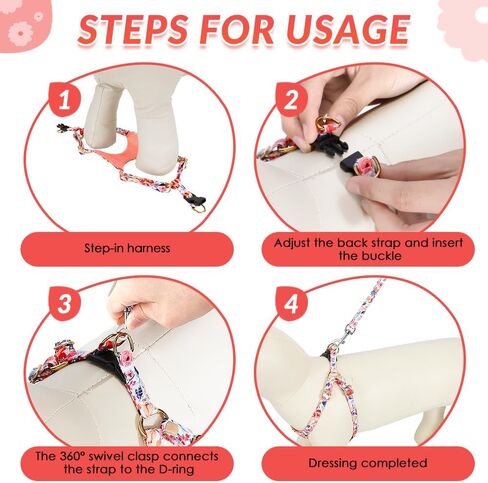 STEPS FOR USAGE

1

Step-in harness

2

Adjust the back strap and insert the buckle

3

The 360° swivel clasp connects the strap to the D-ring

4

Dressing completed