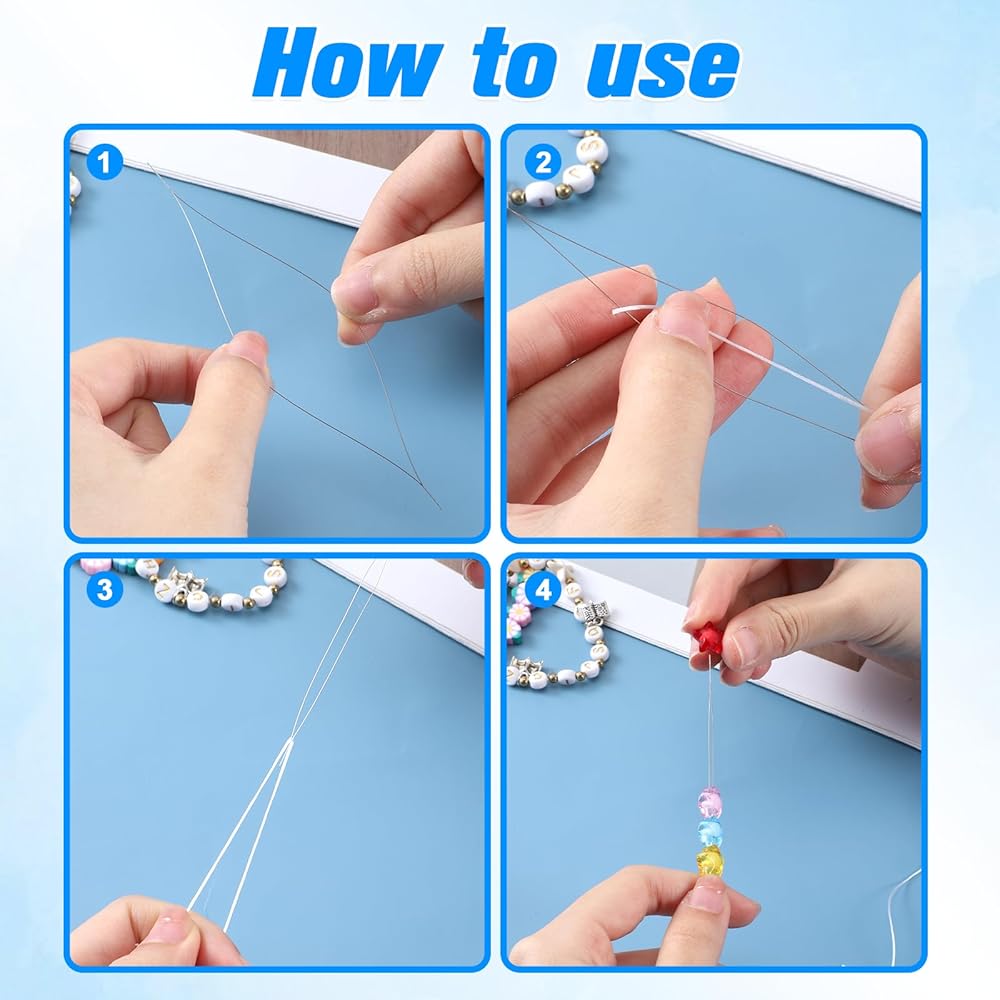 How to use

1

2

3

4