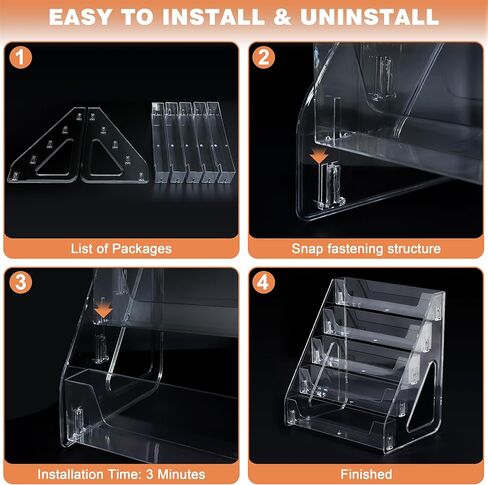 EASY TO INSTALL & UNINSTALL

1

List of Packages

2

Snap fastening structure

3

Installation Time: 3 Minutes

4

Finished