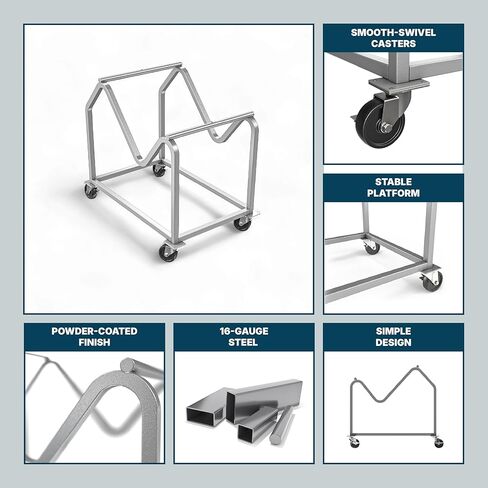 SMOOTH-SWIVEL CASTERS

STABLE PLATFORM

POWDER-COATED FINISH

16-GAUGE STEEL

SIMPLE DESIGN