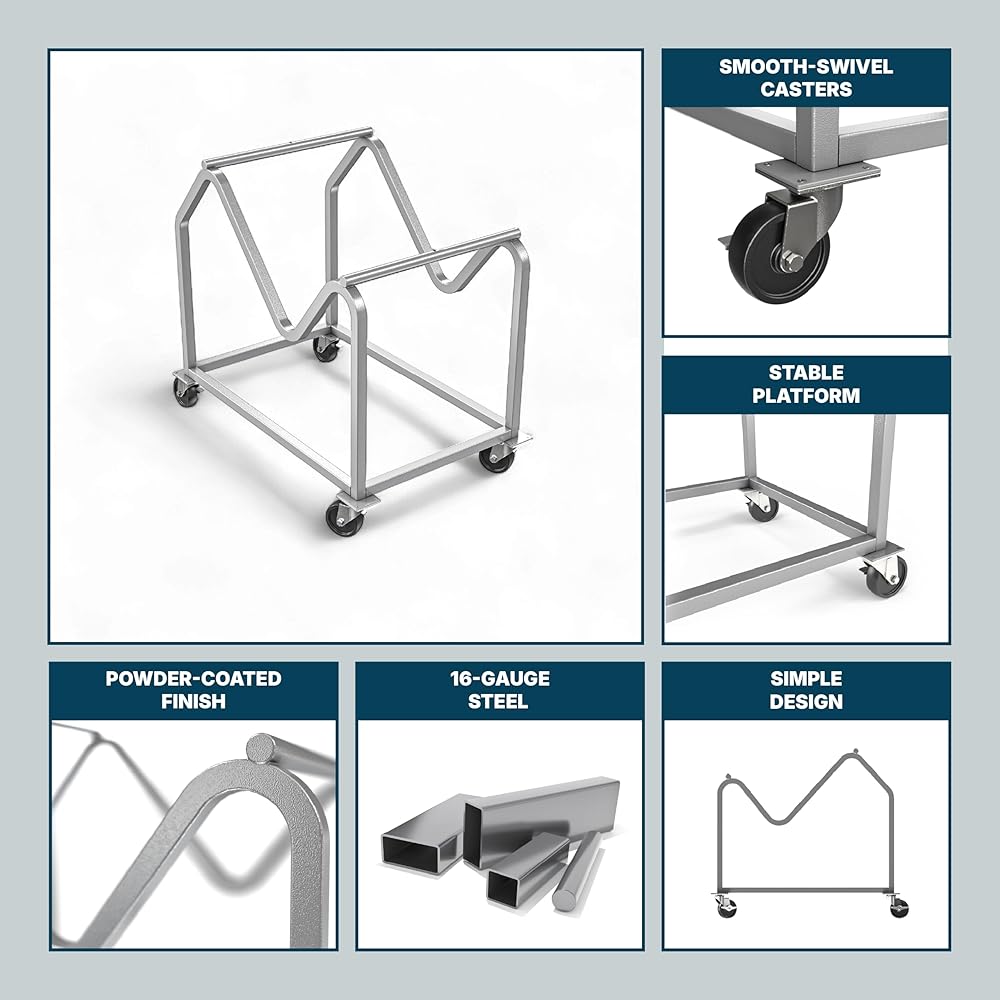 SMOOTH-SWIVEL CASTERS

STABLE PLATFORM

POWDER-COATED FINISH

16-GAUGE STEEL

SIMPLE DESIGN