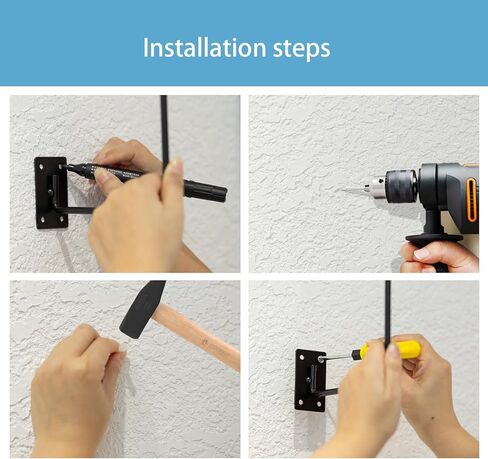 Installation steps