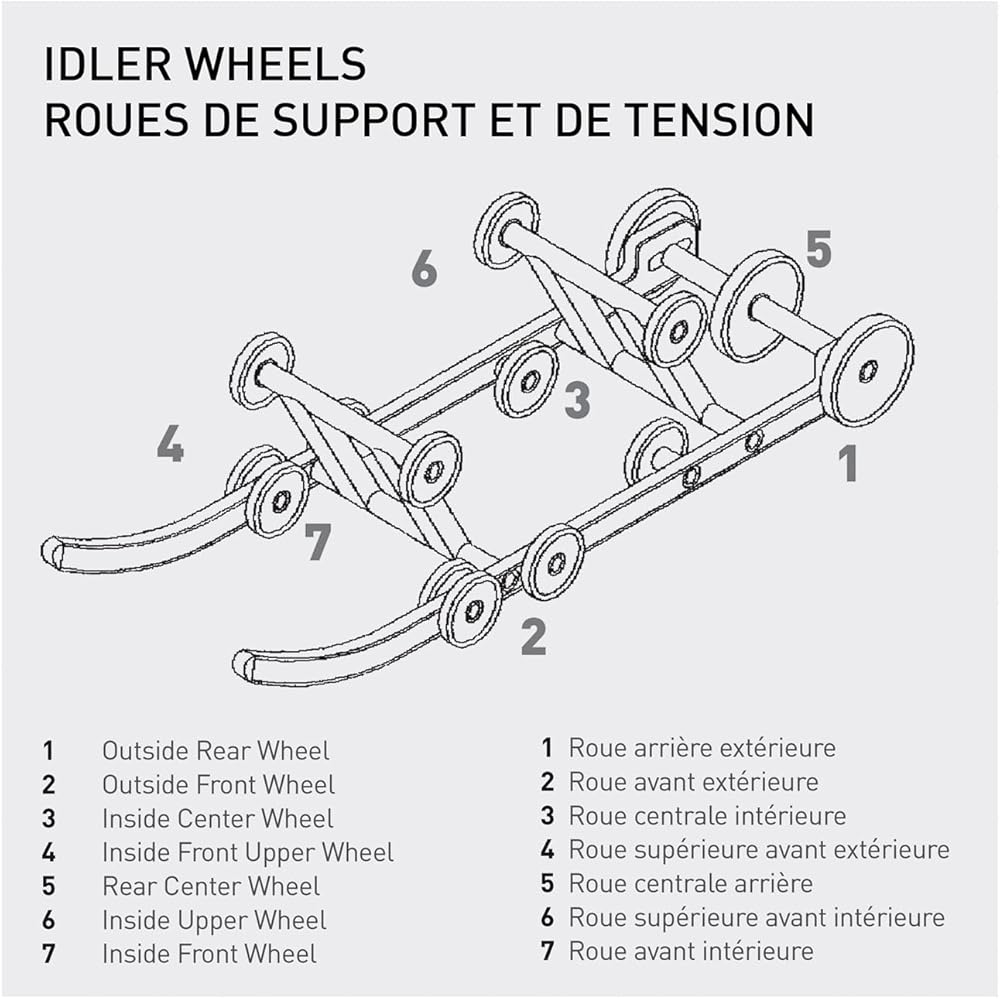 IDLER WHEELS
ROUES DE SUPPORT ET DE TENSION

6

5

3

4

1

7

2

1 Outside Rear Wheel
2 Outside Front Wheel
3 Inside Center Wheel
4 Inside Front Upper Wheel
5 Rear Center Wheel
6 Inside Upper Wheel
7 Inside Front Wheel

1 Roue arrière extérieure
2 Roue avant extérieure
3 Roue centrale intérieure
4 Roue supérieure avant extérieure
5 Roue centrale arrière
6 Roue supérieure avant intérieure
7 Roue avant intérieure