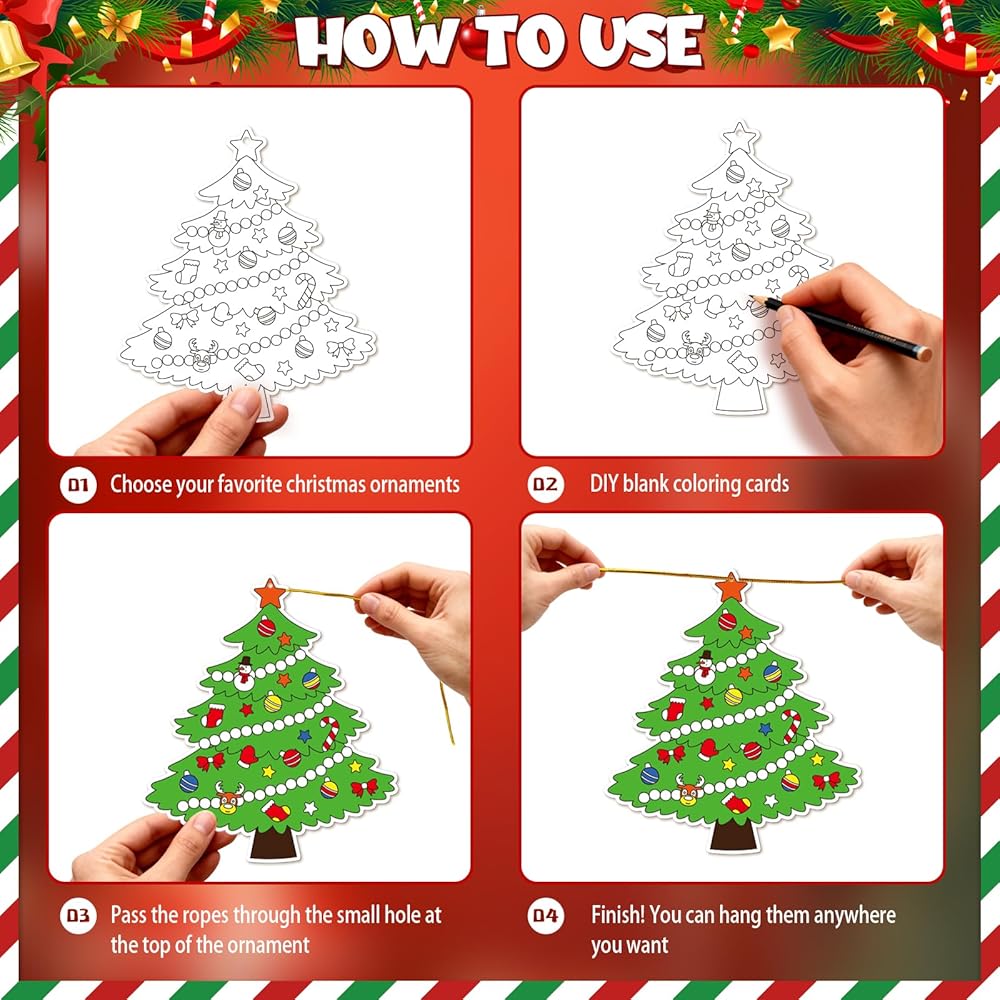 HOW TO USE

01 Choose your favorite christmas ornaments

02 DIY blank coloring cards

03 Pass the ropes through the small hole at the top of the ornament

04 Finish! You can hang them anywhere you want