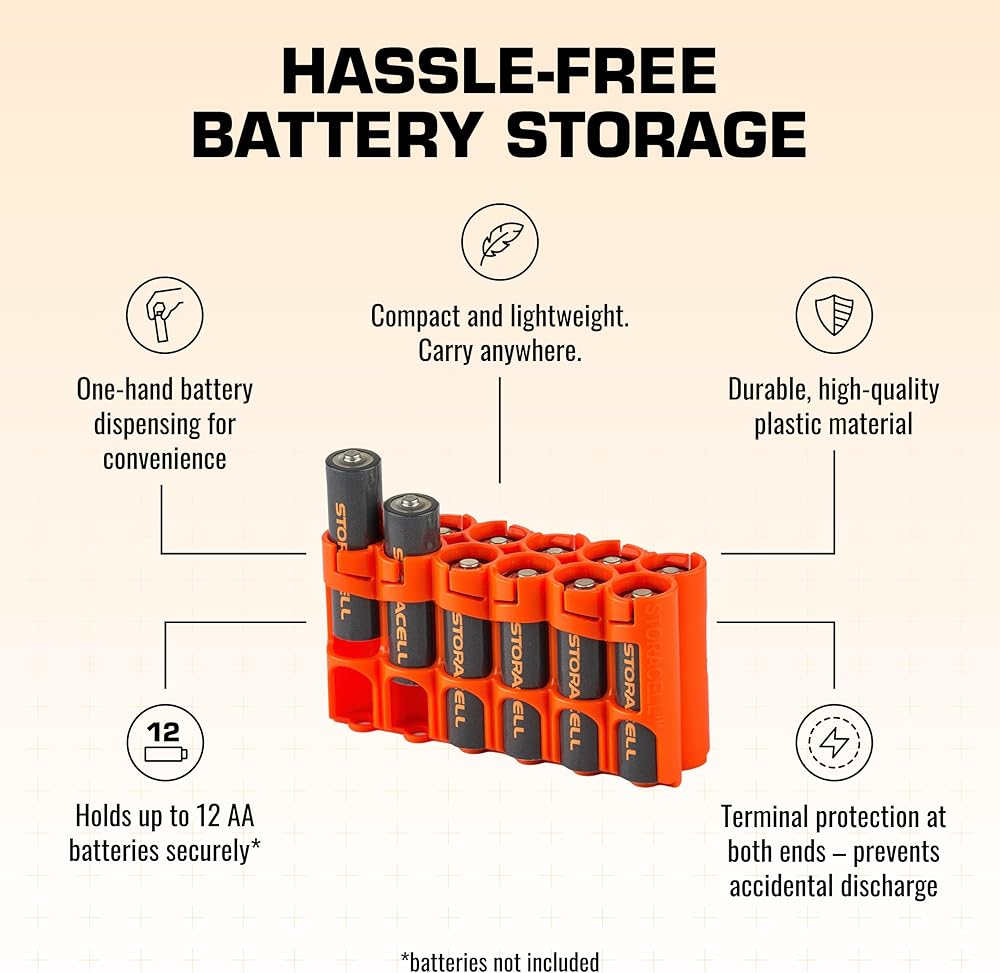 HASSLE-FREE BATTERY STORAGE

Compact and lightweight. Carry anywhere.

One-hand battery dispensing for convenience

Durable, high-quality plastic material

STORACELL

12

Holds up to 12 AA batteries securely*

Terminal protection at both ends – prevents accidental discharge

*batteries not included