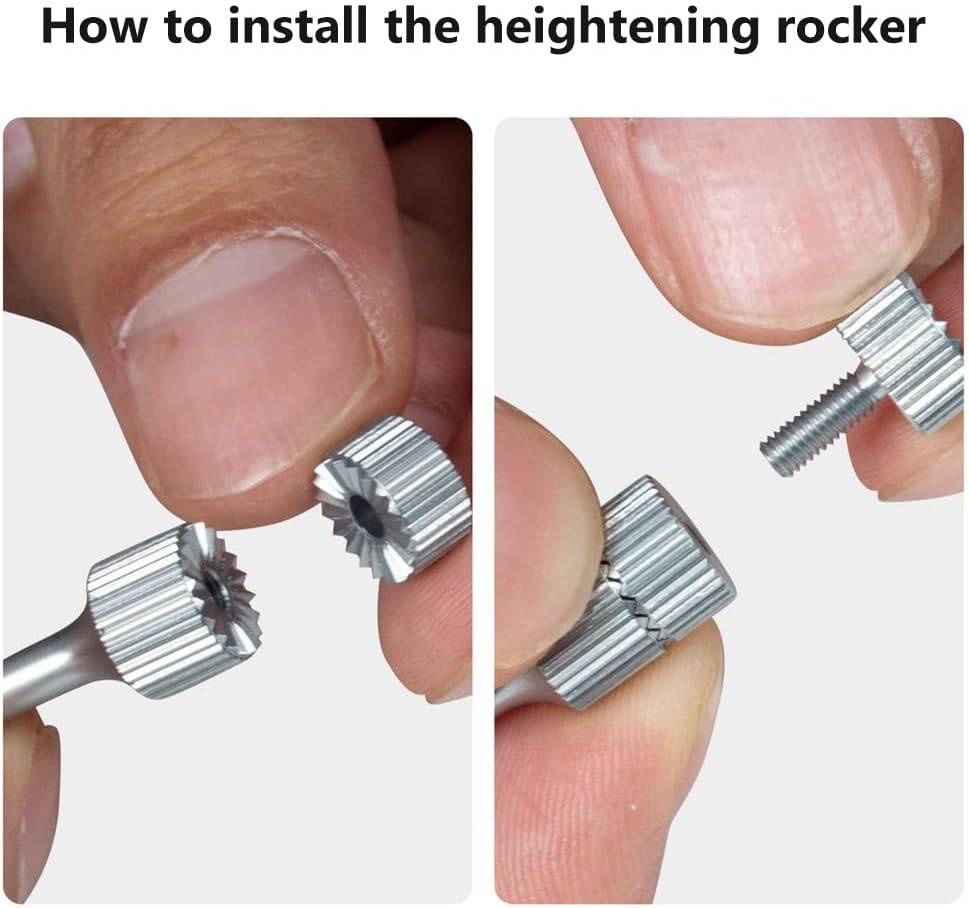 How to install the heightening rocker