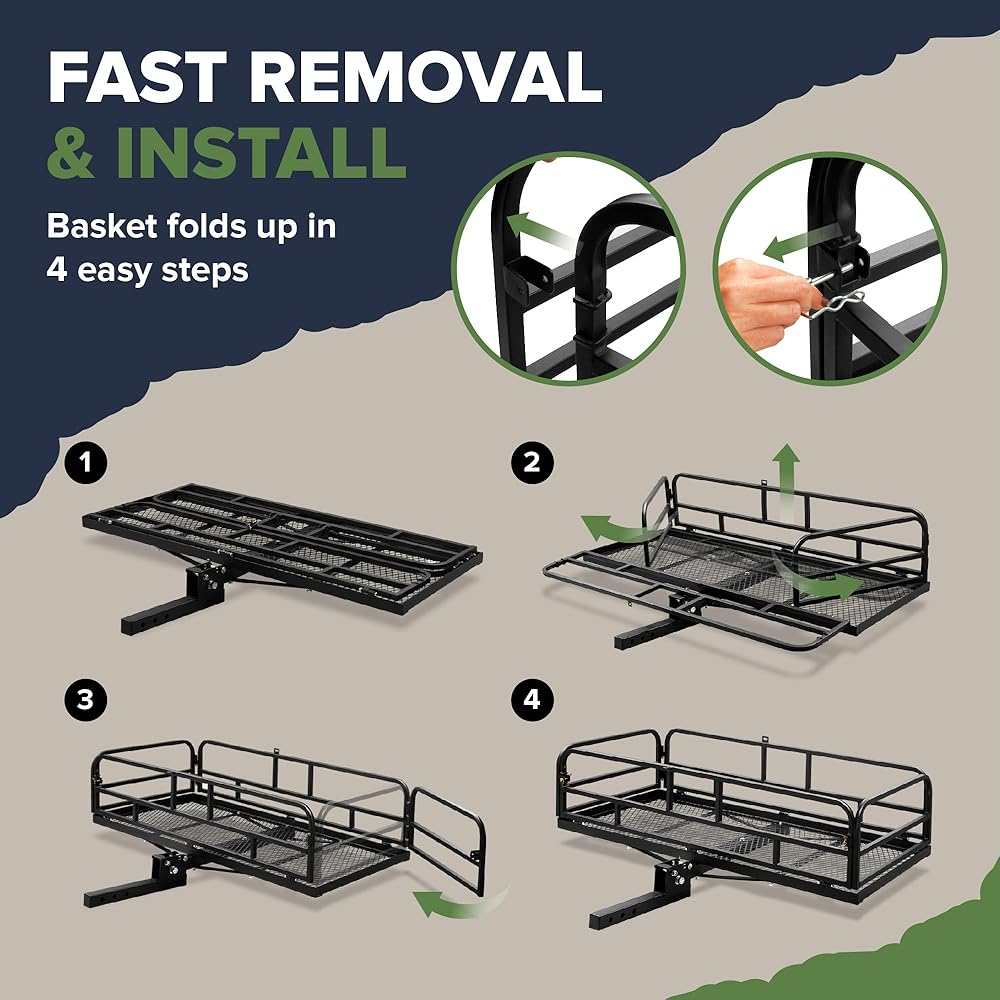 FAST REMOVAL
& INSTALL

Basket folds up in 4 easy steps

1

2

3

4