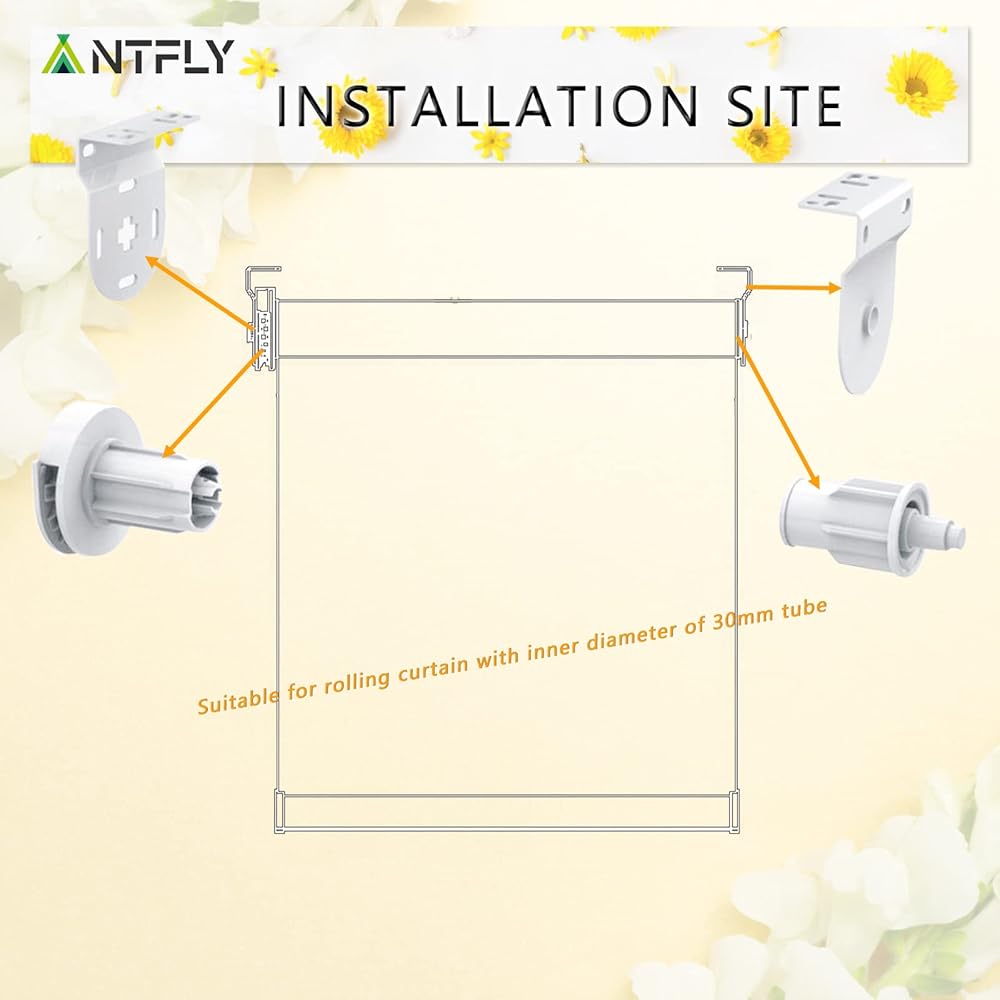 ANTFLY

INSTALLATION SITE

Suitable for rolling curtain with inner diameter of 30mm tube