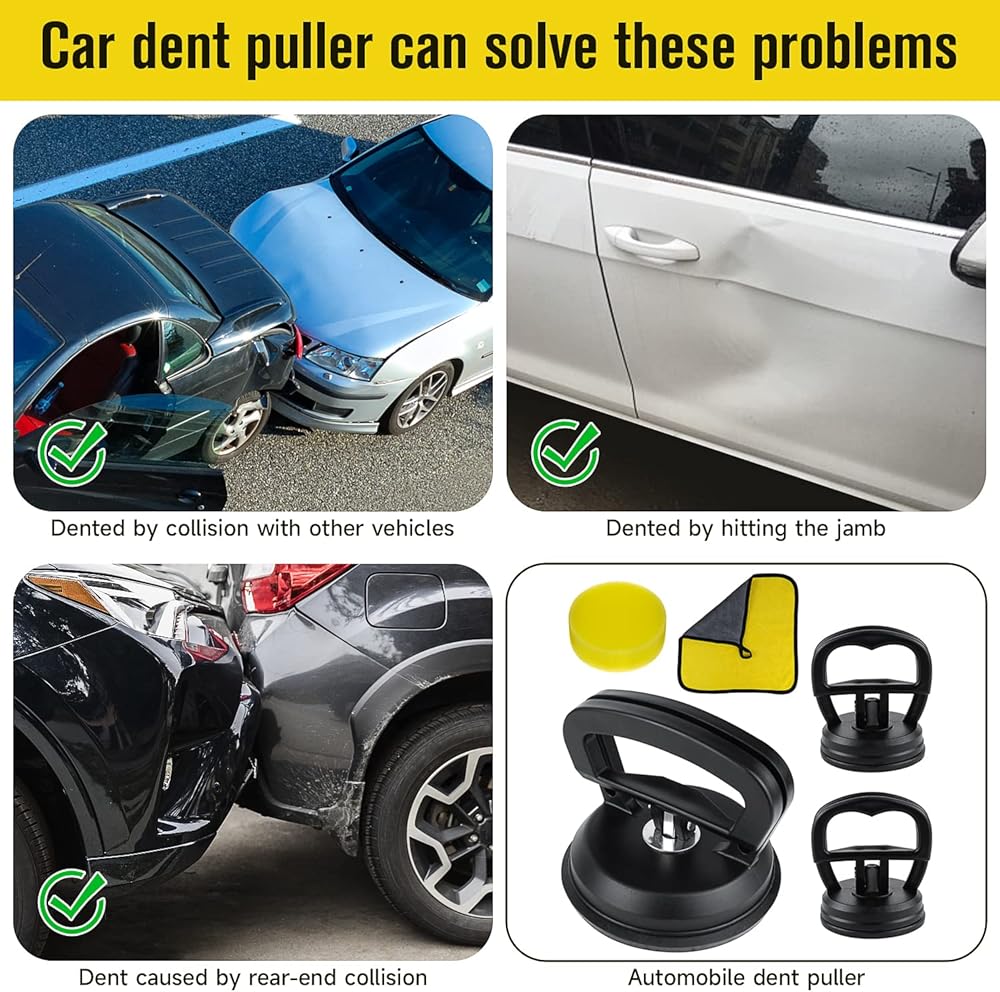 Car dent puller can solve these problems

Dented by collision with other vehicles

Dented by hitting the jamb

Dent caused by rear-end collision

Automobile dent puller