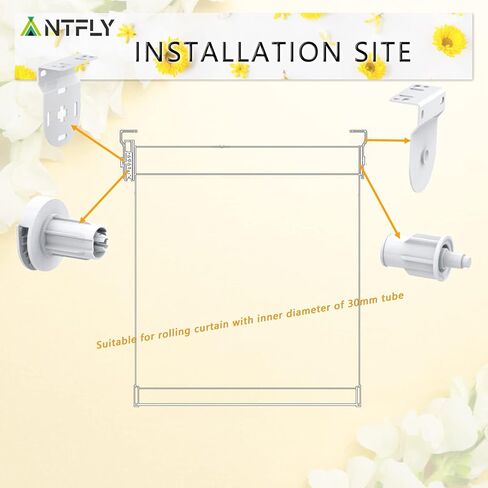 ANTFLY

INSTALLATION SITE

Suitable for rolling curtain with inner diameter of 30mm tube