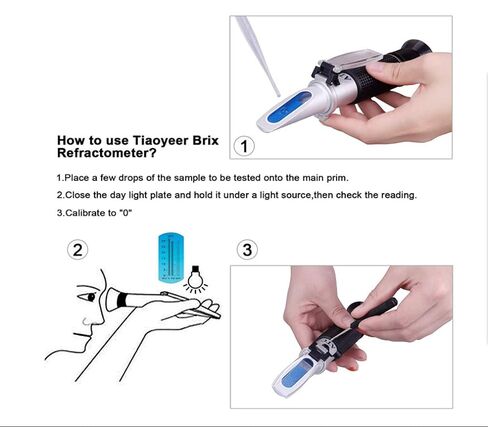 How to use Tiaoyeer Brix Refractometer?

1

1.Place a few drops of the sample to be tested onto the main prim.

2.Close the day light plate and hold it under a light source,then check the reading.

3.Calibrate to "0"

2

3