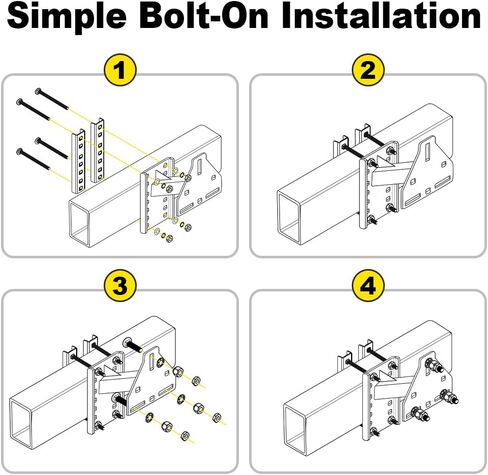 Simple Bolt-On Installation

1

2

3

4