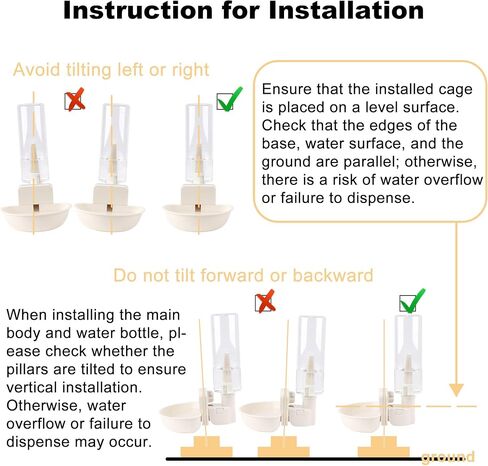 Instruction for Installation

Avoid tilting left or right

Ensure that the installed cage is placed on a level surface. Check that the edges of the base, water surface, and the ground are parallel; otherwise, there is a risk of water overflow or failure to dispense.

Do not tilt forward or backward

When installing the main body and water bottle, please check whether the pillars are tilted to ensure vertical installation. Otherwise, water overflow or failure to dispense may occur.

ground