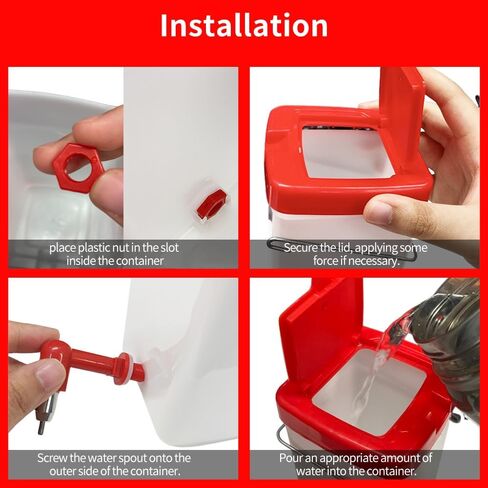 Installation

place plastic nut in the slot inside the container

Secure the lid, applying some force if necessary.

Screw the water spout onto the outer side of the container.

Pour an appropriate amount of water into the container.