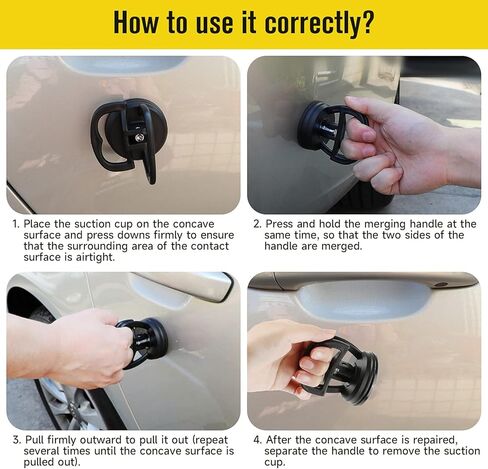 How to use it correctly?

1. Place the suction cup on the concave surface and press downs firmly to ensure that the surrounding area of the contact surface is airtight.

2. Press and hold the merging handle at the same time, so that the two sides of the handle are merged.

3. Pull firmly outward to pull it out (repeat several times until the concave surface is pulled out).

4. After the concave surface is repaired, separate the handle to remove the suction cup.