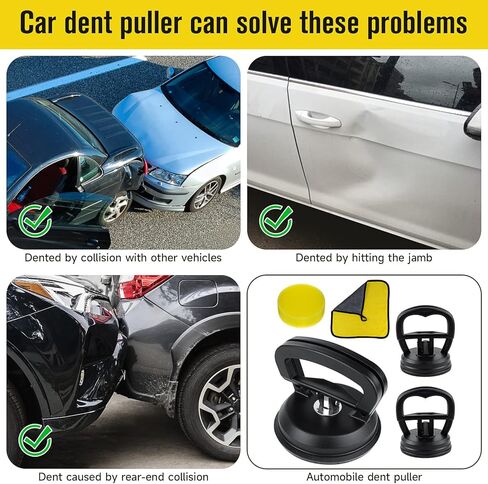 Car dent puller can solve these problems

Dented by collision with other vehicles

Dented by hitting the jamb

Dent caused by rear-end collision

Automobile dent puller