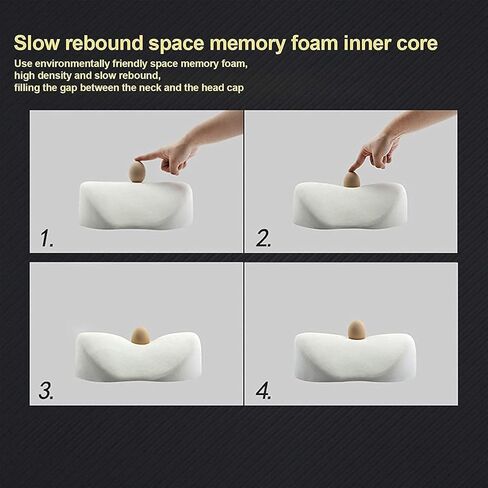 Slow rebound space memory foam inner core

Use environmentally friendly space memory foam,
high density and slow rebound,
filling the gap between the neck and the head cap

1.

2.

3.

4.