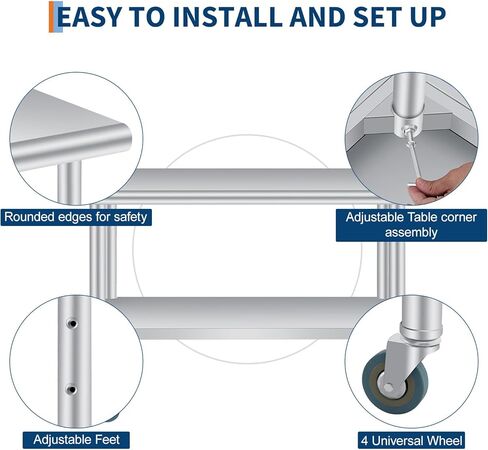 EASY TO INSTALL AND SET UP

Rounded edges for safety

Adjustable Table corner assembly

Adjustable Feet

4 Universal Wheel