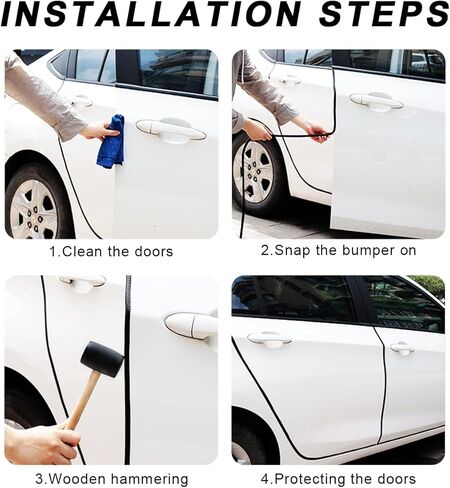 INSTALLATION STEPS

1.Clean the doors

2.Snap the bumper on

3.Wooden hammering

4.Protecting the doors